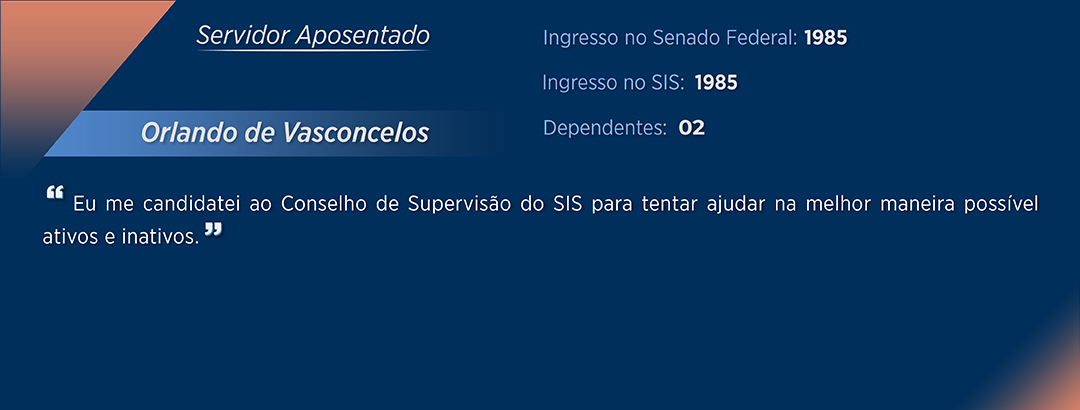 Servidor Aposentado

Orlando de Vasconcelos

Ingresso no Senado Federal: 1985

Ingresso no SIS: 1985

Dependentes: 02

" Eu me candidatei ao Conselho de Supervisão do SIS para tentar ajudar na melhor maneira possível ativos e inativos. "